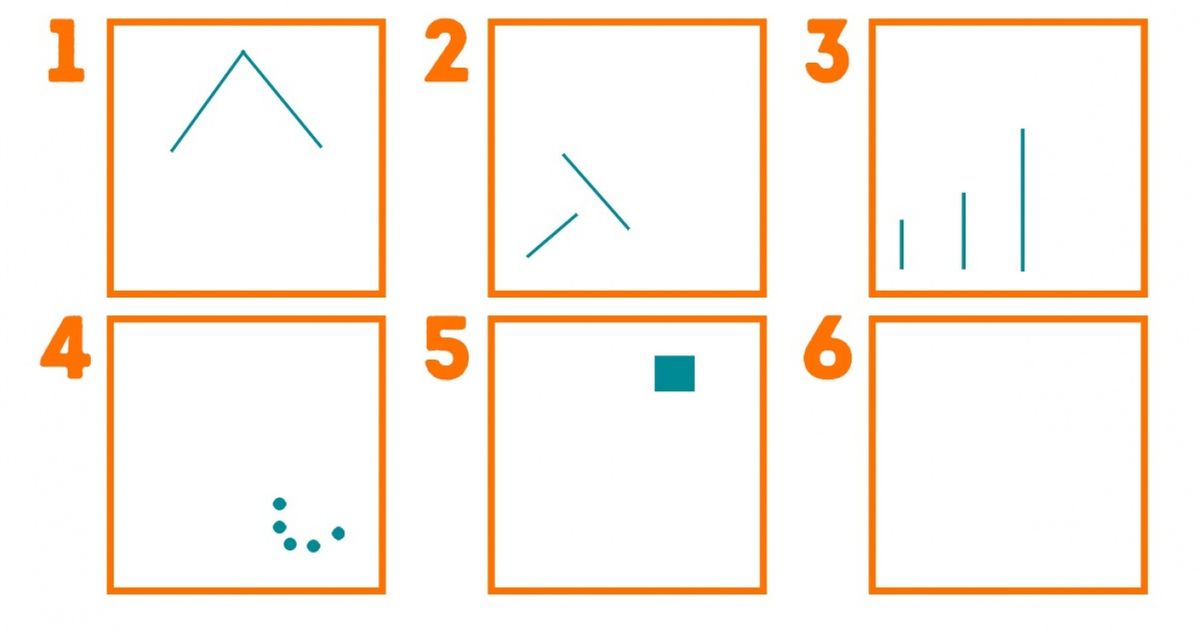 1
2
3
4
5
6